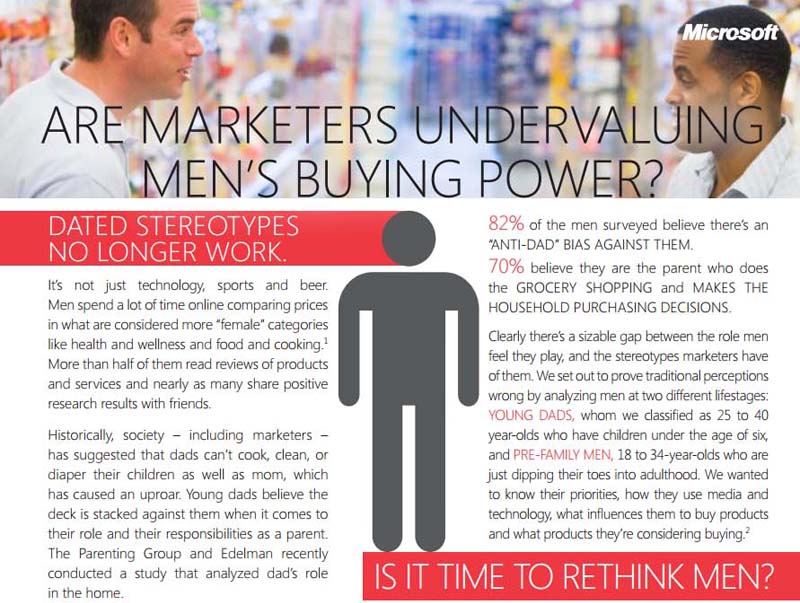 Microsoft

ARE MARKETERS UNDERVALUING MEN'S BUYING POWER?

DATED STEREOTYPES NO LONGER WORK.

It's not just technology, sports and beer. Men spend a lot of time online comparing prices in what are considered more "female" categories like health and wellness and food and cooking.$^1$ More than half of them read reviews of products and services and nearly as many share positive research results with friends.

Historically, society – including marketers – has suggested that dads can't cook, clean, or diaper their children as well as mom, which has caused an uproar. Young dads believe the deck is stacked against them when it comes to their role and their responsibilities as a parent. The Parenting Group and Edelman recently conducted a study that analyzed dad's role in the home.

82% of the men surveyed believe there's an "ANTI-DAD" BIAS AGAINST THEM.

70% believe they are the parent who does the GROCERY SHOPPING and MAKES THE HOUSEHOLD PURCHASING DECISIONS.

Clearly there's a sizable gap between the role men feel they play, and the stereotypes marketers have of them. We set out to prove traditional perceptions wrong by analyzing men at two different lifestages: YOUNG DADS, whom we classified as 25 to 40 year-olds who have children under the age of six, and PRE-FAMILY MEN, 18 to 34-year-olds who are just dipping their toes into adulthood. We wanted to know their priorities, how they use media and technology, what influences them to buy products and what products they're considering buying.$^2$

IS IT TIME TO RETHINK MEN?